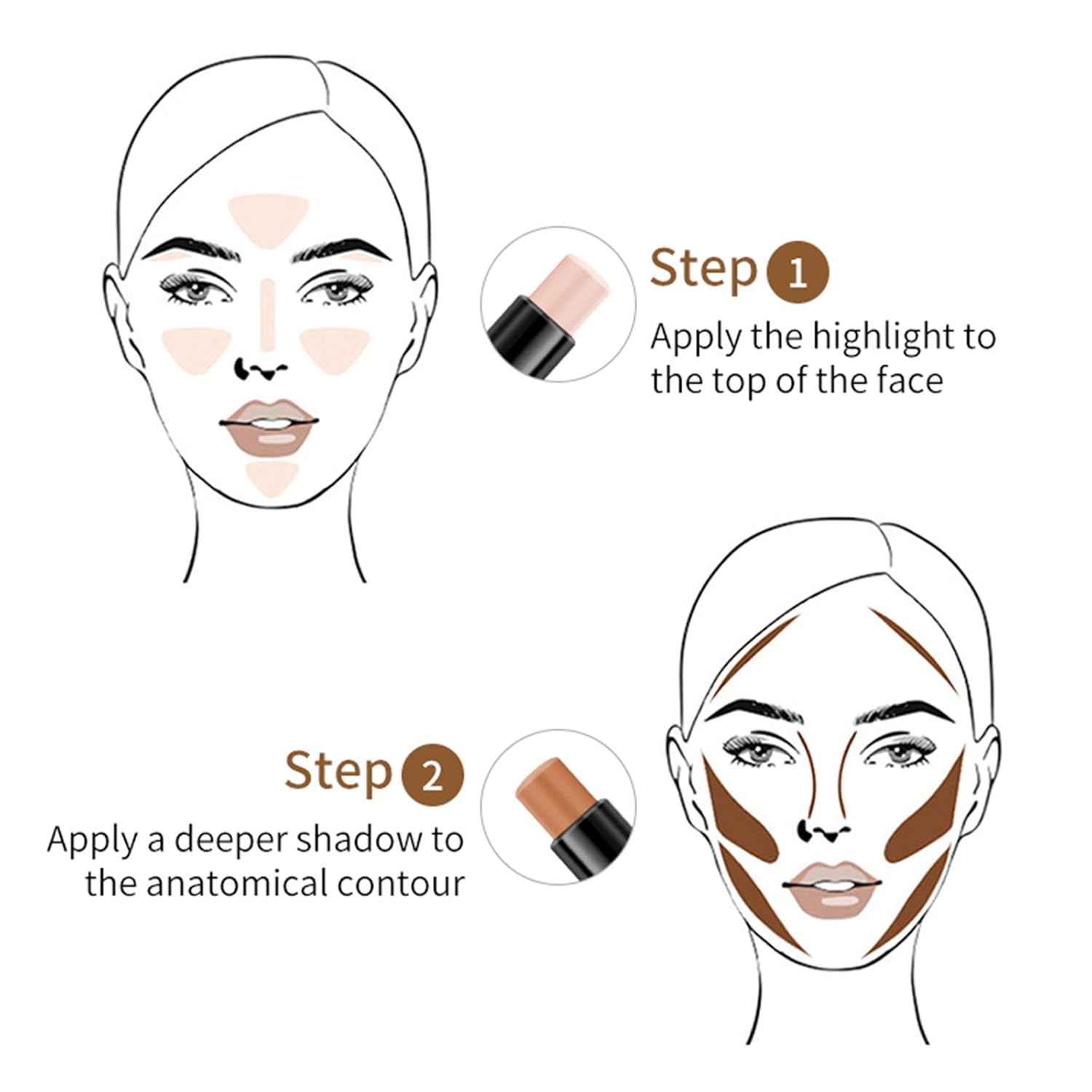 Step 1
Apply the highlight to the top of the face

Step 2
Apply a deeper shadow to the anatomical contour